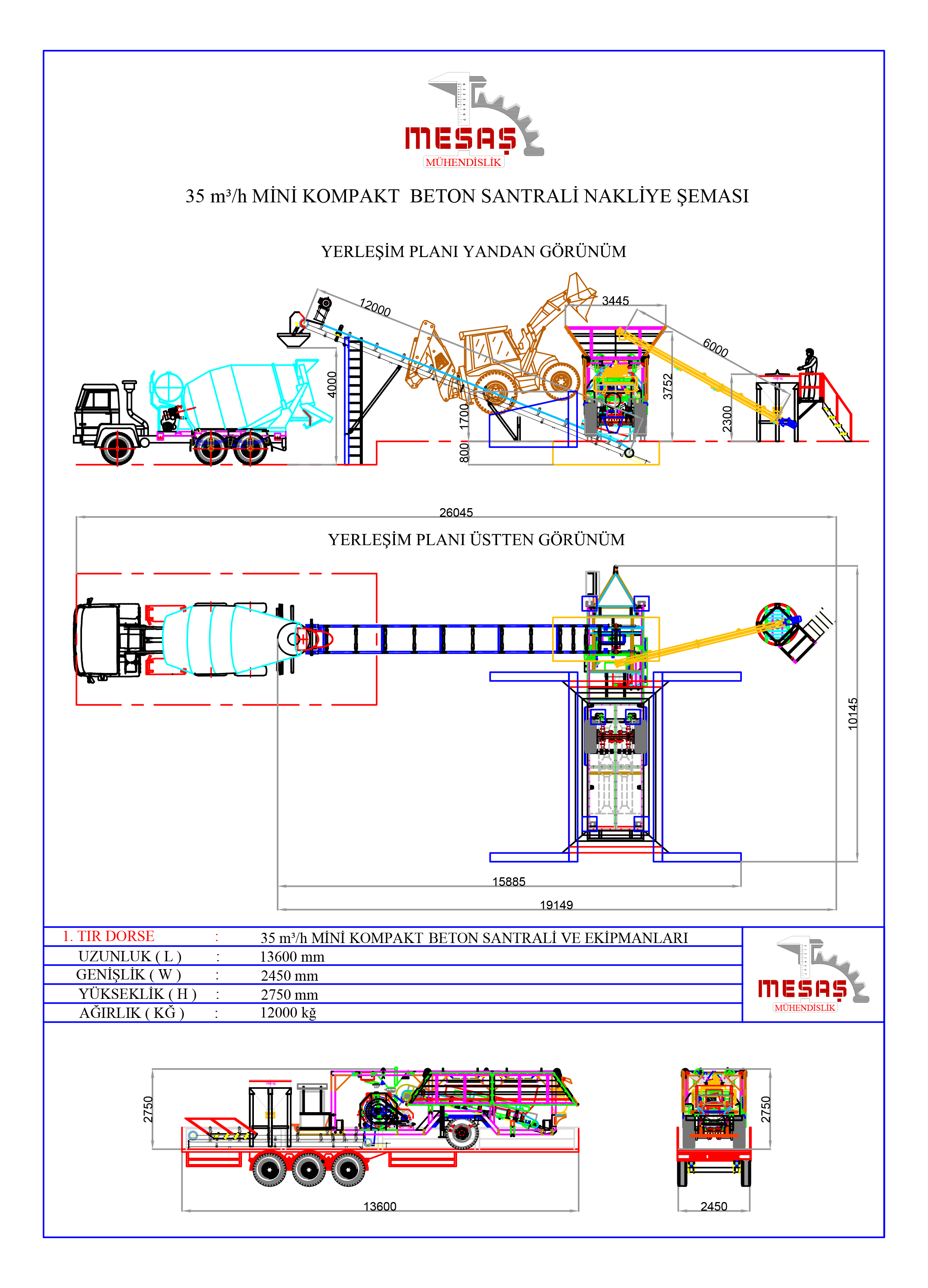 MESAŞ
MÜHENDİSLİK

35 m³/h MİNİ KOMPAKT BETON SANTRALİ NAKLİYE ŞEMASI

YERLEŞİM PLANI YANDAN GÖRÜNÜM

12000
3445
6000
4000
1700
800
3752
2300

26045

YERLEŞİM PLANI ÜSTTEN GÖRÜNÜM

10145
15885
19149

| 1. TIR DORSE | : | 35 m³/h MİNİ KOMPAKT BETON SANTRALİ VE EKİPMANLARI |
|---|---|---|
| UZUNLUK ( L ) | : | 13600 mm |
| GENİŞLİK ( W ) | : | 2450 mm |
| YÜKSEKLİK ( H ) | : | 2750 mm |
| AĞIRLIK ( KĞ ) | : | 12000 kğ |

MESAŞ
MÜHENDİSLİK

2750
13600
2750
2450